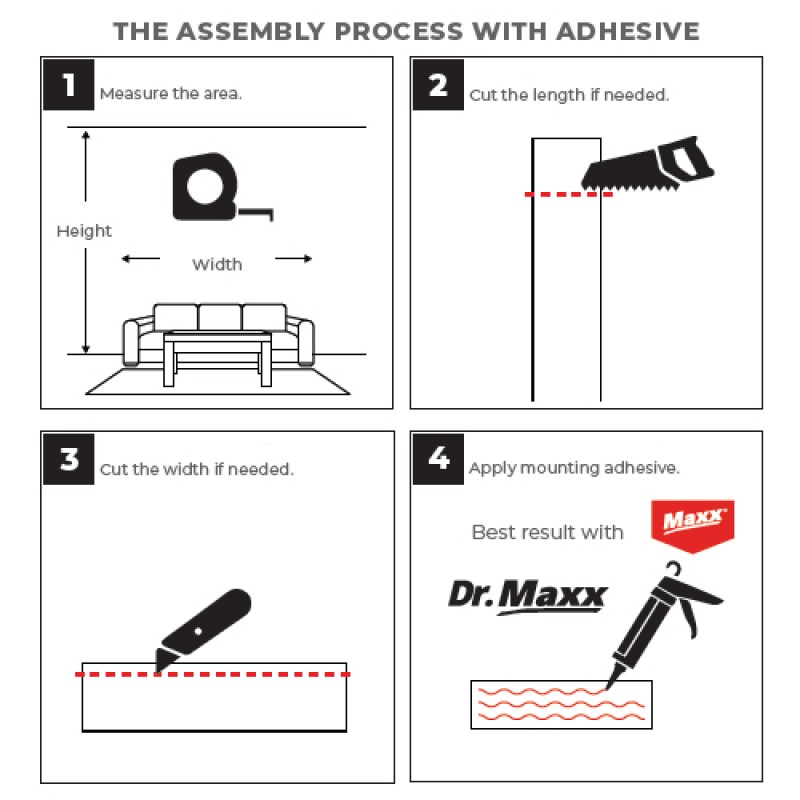 THE ASSEMBLY PROCESS WITH ADHESIVE

1 Measure the area.

Height

Width

2 Cut the length if needed.

3 Cut the width if needed.

4 Apply mounting adhesive.

Best result with

Maxx

Dr. Maxx