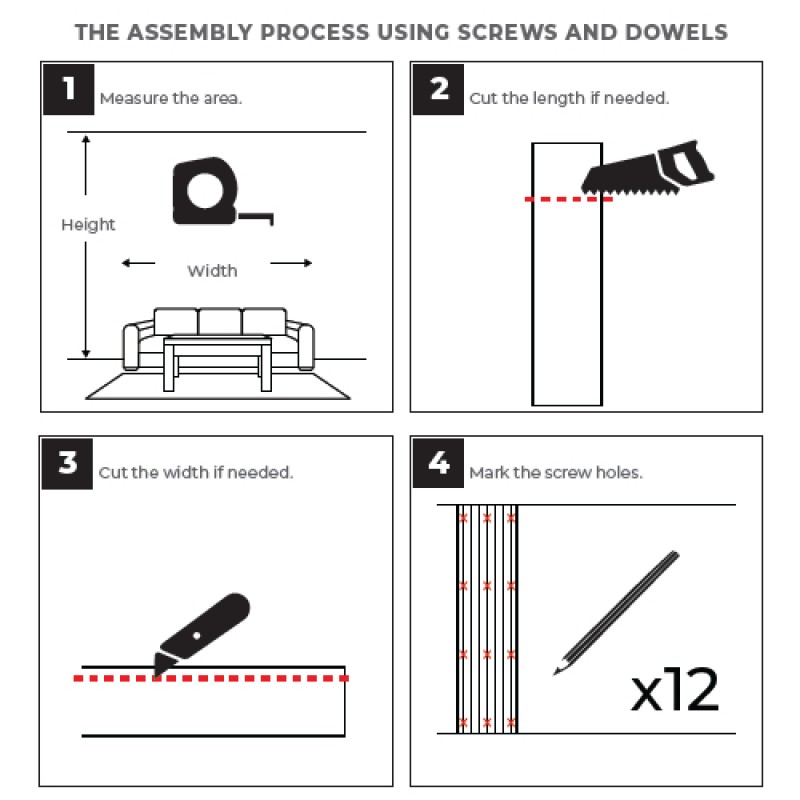 THE ASSEMBLY PROCESS USING SCREWS AND DOWELS

1 Measure the area.

Height

Width

2 Cut the length if needed.

3 Cut the width if needed.

4 Mark the screw holes.

x12