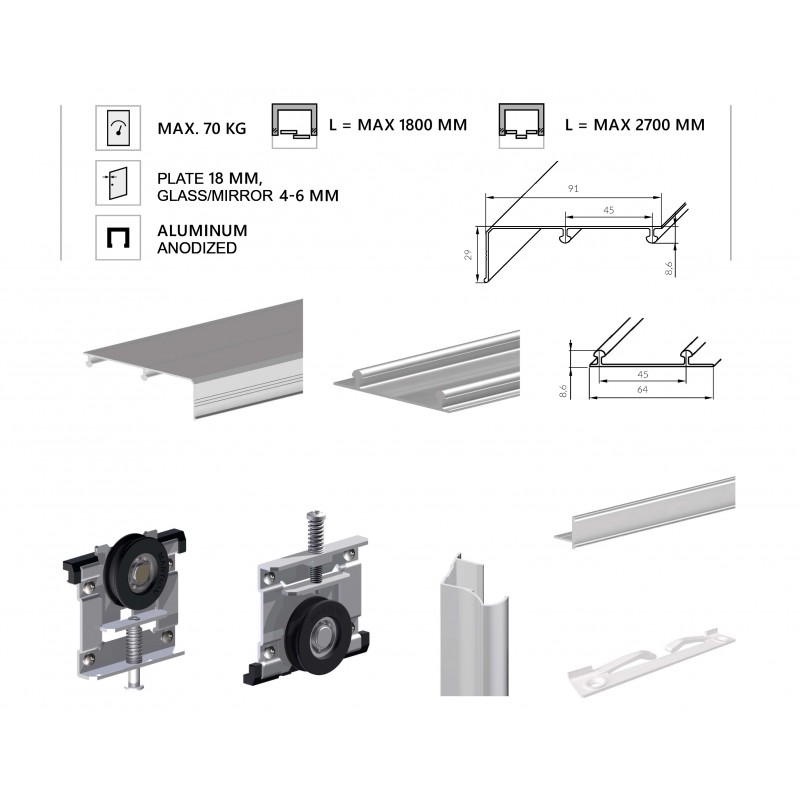 MAX. 70 KG

L = MAX 1800 MM

L = MAX 2700 MM

PLATE 18 MM, GLASS/MIRROR 4-6 MM

ALUMINUM ANODIZED

91

45

29

8,6

8,6

45

64