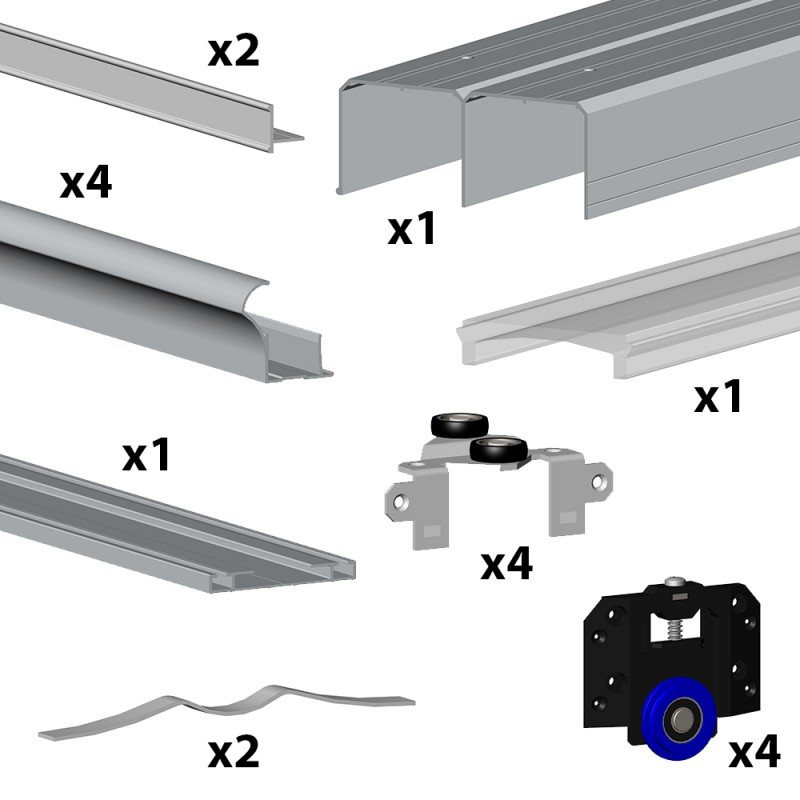 x2

x4

x1

x1

x1

x4

x2

x4